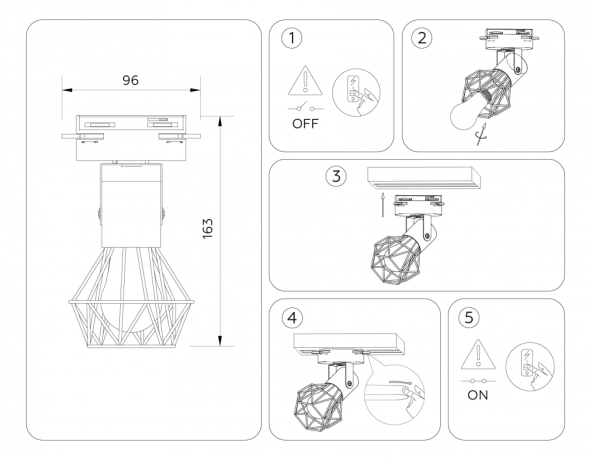 96

163

1

OFF

2

3

4

5

ON