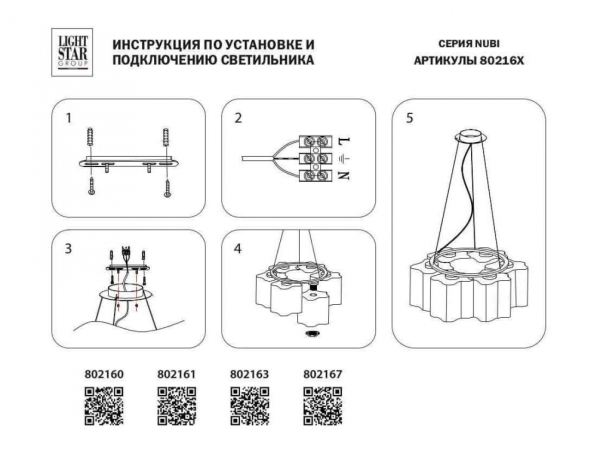 LIGHT STAR GROUP

ИНСТРУКЦИЯ ПО УСТАНОВКЕ И ПОДКЛЮЧЕНИЮ СВЕТИЛЬНИКА

СЕРИЯ NUBI
АРТИКУЛЫ 80216X

1

2

L
N

3

4

5

802160

802161

802163

802167