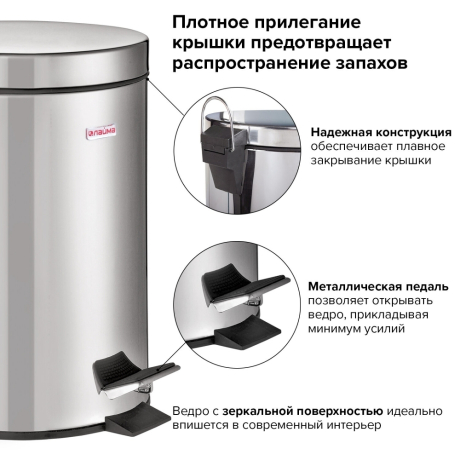 Плотное прилегание крышки предотвращает распространение запахов

лайма

Надежная конструкция обеспечивает плавное закрывание крышки

Металлическая педаль позволяет открывать ведро, прикладывая минимум усилий

Ведро с зеркальной поверхностью идеально впишется в современный интерьер