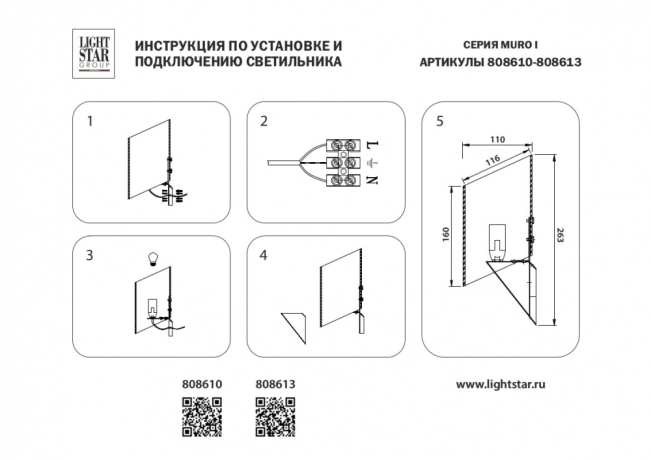 LIGHT STAR GROUP

ИНСТРУКЦИЯ ПО УСТАНОВКЕ И ПОДКЛЮЧЕНИЮ СВЕТИЛЬНИКА

СЕРИЯ MURO I
АРТИКУЛЫ 808610-808613

1

2

L
N

3

4

5

110
116
160
263

808610
808613

www.lightstar.ru