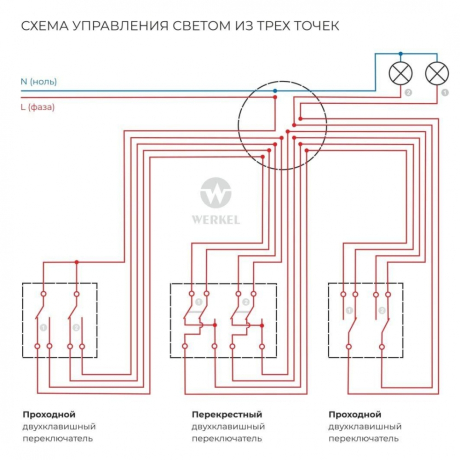 СХЕМА УПРАВЛЕНИЯ СВЕТОМ ИЗ ТРЕХ ТОЧЕК

N (ноль)

L (фаза)

2

1

WERKEL

1

2

1

2

1

2

Проходной двухклавишный переключатель

Перекрестный двухклавишный переключатель

Проходной двухклавишный переключатель