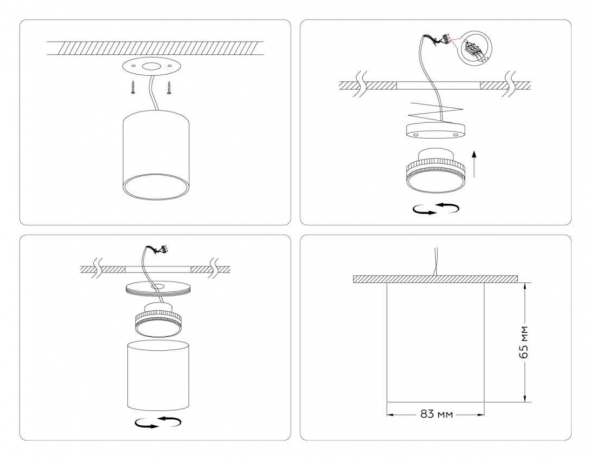 65 мм

83 мм