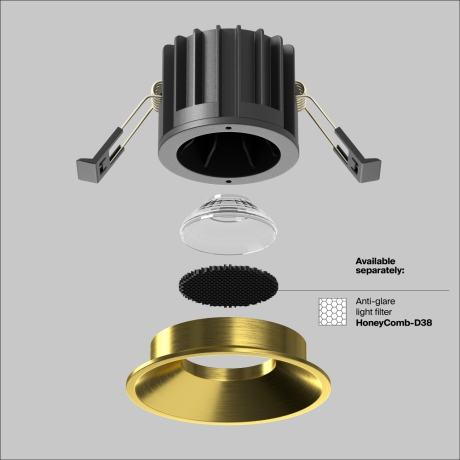 Available separately:

Anti-glare light filter
HoneyComb-D38