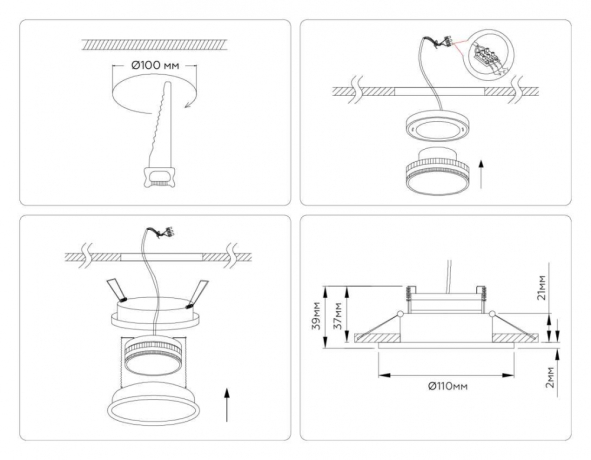 Ø100 мм

39мм
37мм
21мм
2мм
Ø110мм